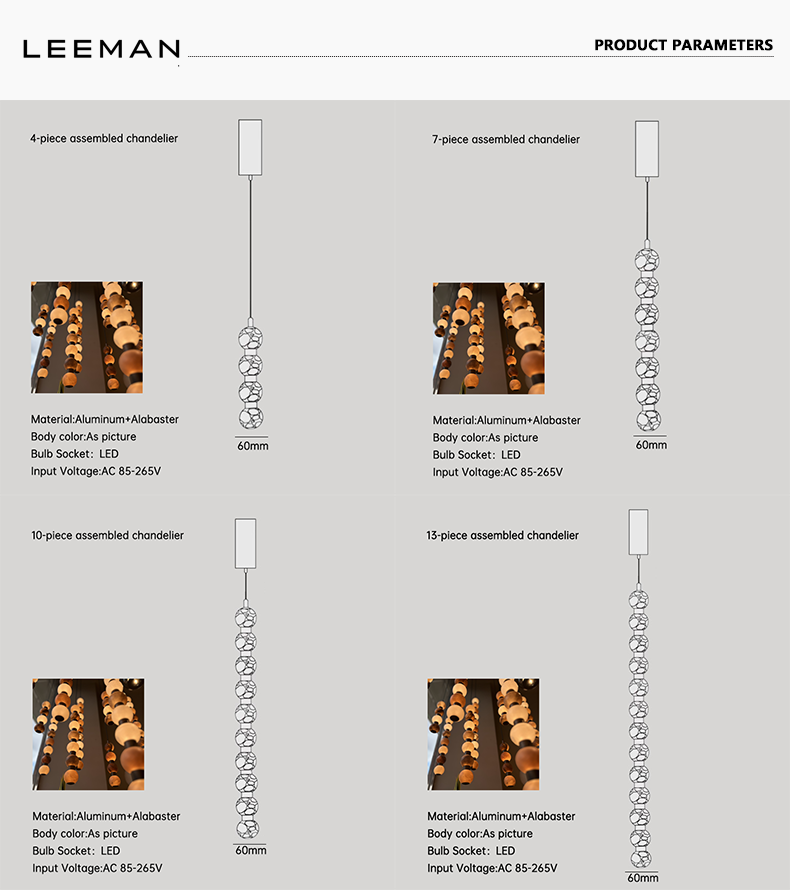 LEEMAN

PRODUCT PARAMETERS

4-piece assembled chandelier

Material:Aluminum+Alabaster
Body color:As picture
Bulb Socket: LED
Input Voltage:AC 85-265V

60mm

7-piece assembled chandelier

Material:Aluminum+Alabaster
Body color:As picture
Bulb Socket: LED
Input Voltage:AC 85-265V

60mm

10-piece assembled chandelier

Material:Aluminum+Alabaster
Body color:As picture
Bulb Socket: LED
Input Voltage:AC 85-265V

60mm

13-piece assembled chandelier

Material:Aluminum+Alabaster
Body color:As picture
Bulb Socket: LED
Input Voltage:AC 85-265V

60mm